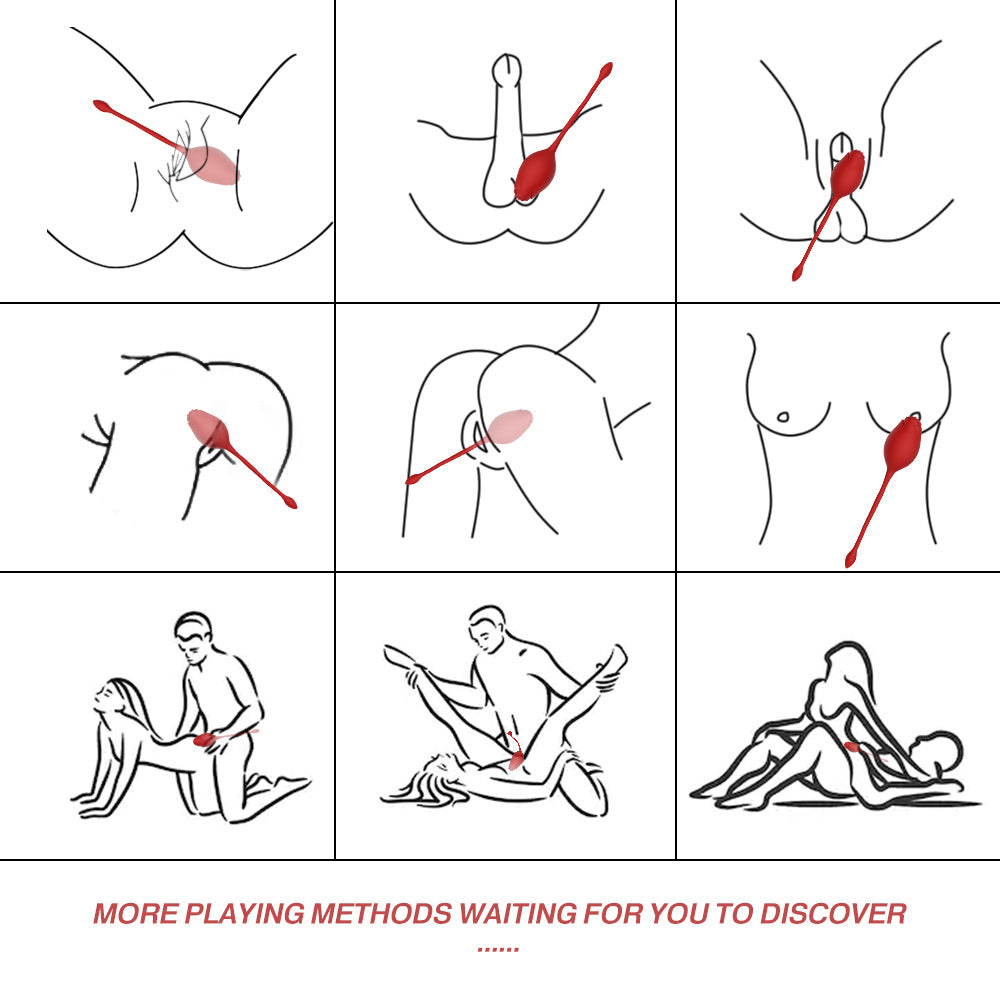 MORE PLAYING METHODS WAITING FOR YOU TO DISCOVER
......