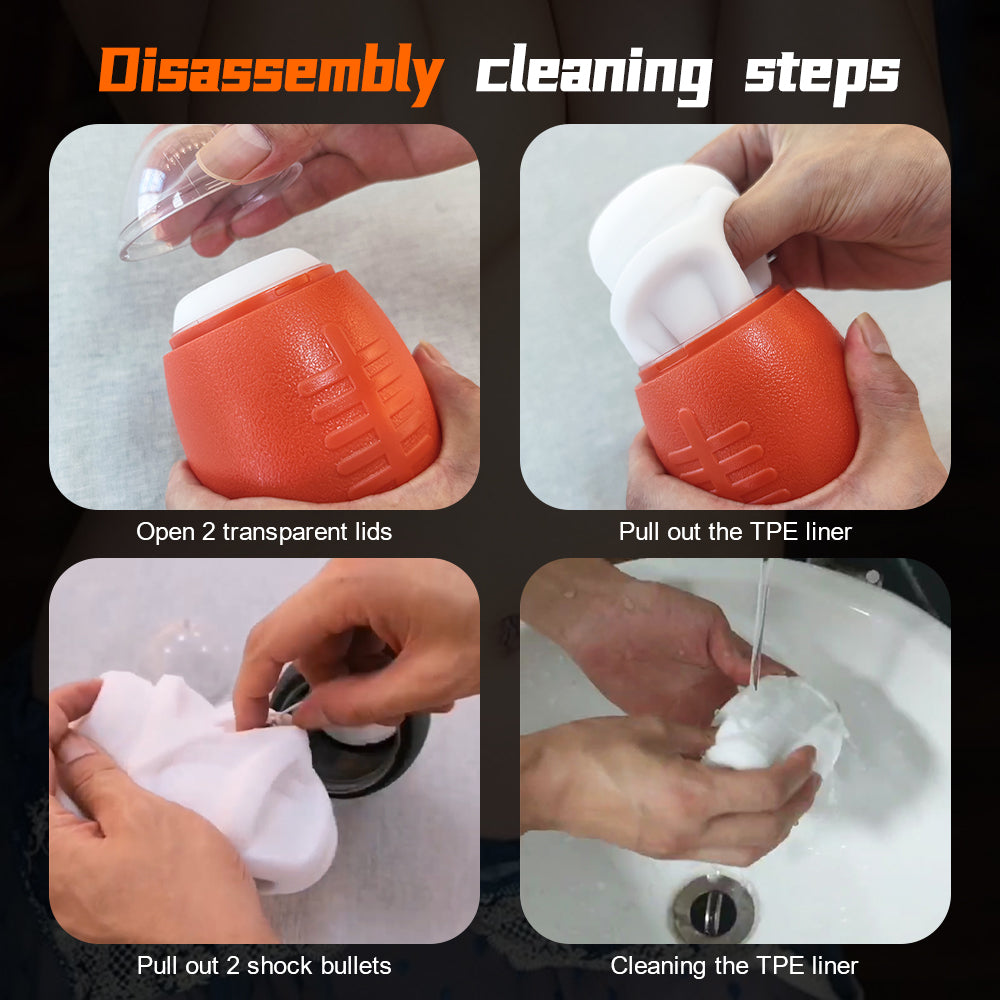 Disassembly cleaning steps

Open 2 transparent lids

Pull out the TPE liner

Pull out 2 shock bullets

Cleaning the TPE liner