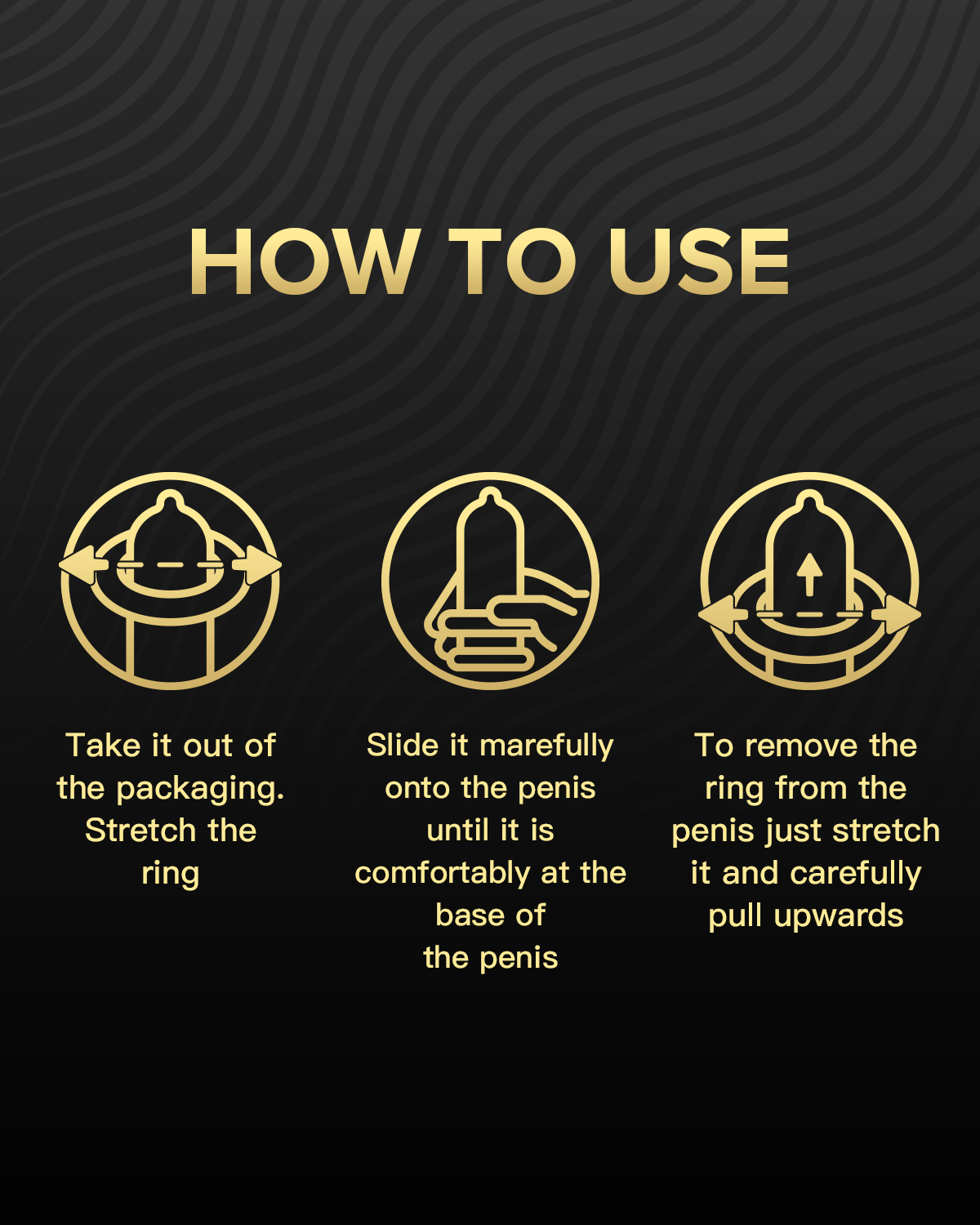 HOW TO USE

Take it out of the packaging. Stretch the ring

Slide it marefully onto the penis until it is comfortably at the base of
the penis

To remove the ring from the penis just stretch it and carefully pull upwards